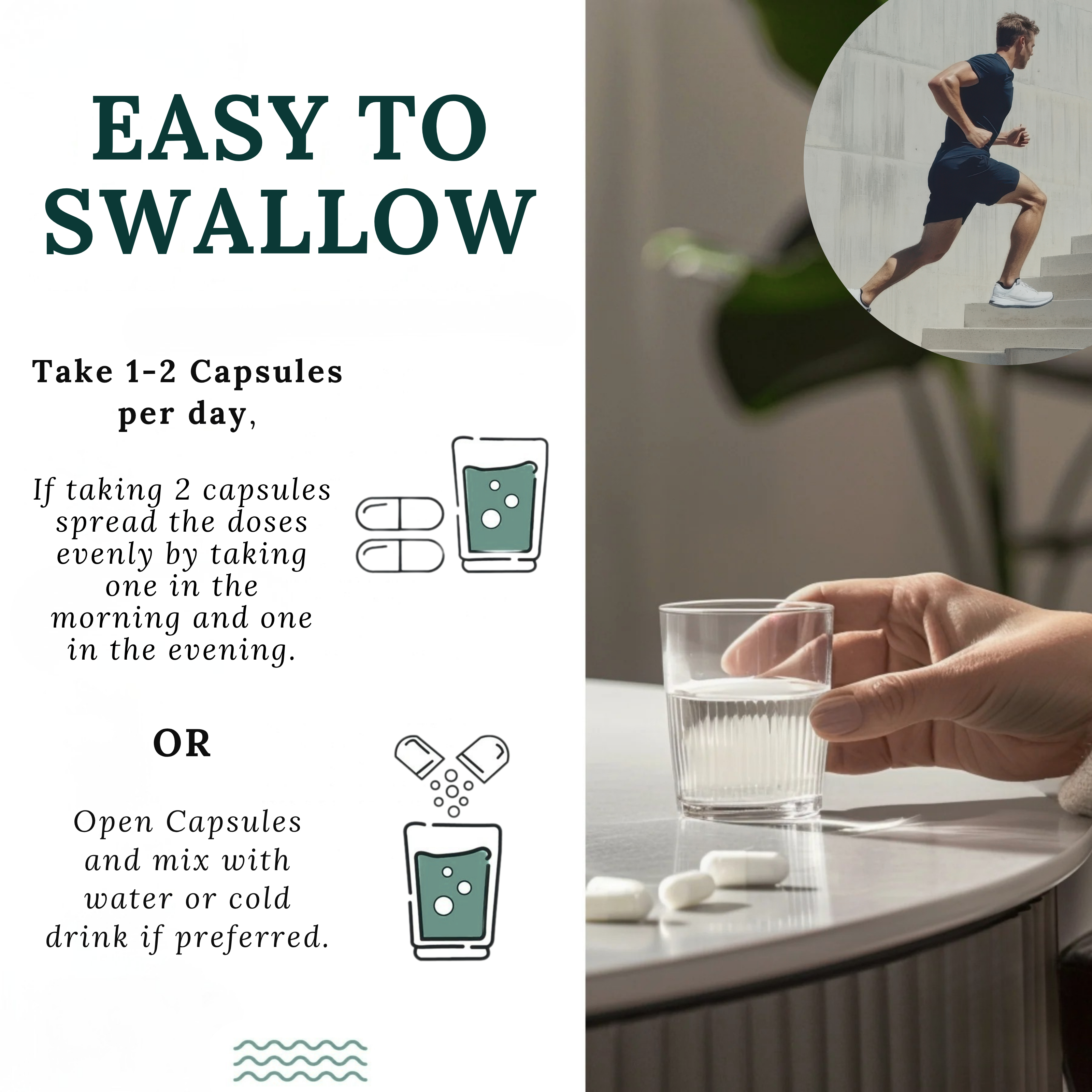 EASY TO SWALLOW

Take 1-2 Capsules per day,

If taking 2 capsules spread the doses evenly by taking one in the morning and one in the evening.

OR

Open Capsules and mix with water or cold drink if preferred.